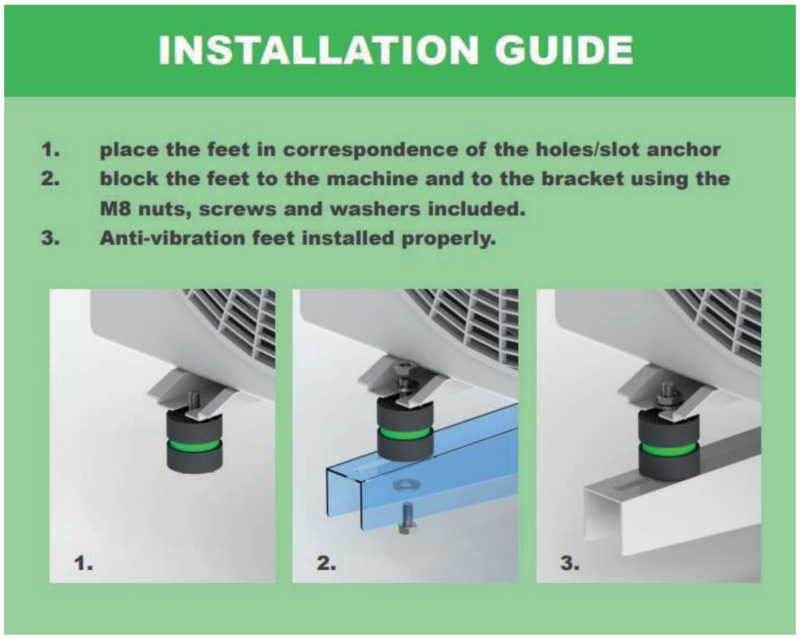 INSTALLATION GUIDE

1. place the feet in correspondence of the holes/slot anchor
2. block the feet to the machine and to the bracket using the M8 nuts, screws and washers included.
3. Anti-vibration feet installed properly.

1.

2.

3.