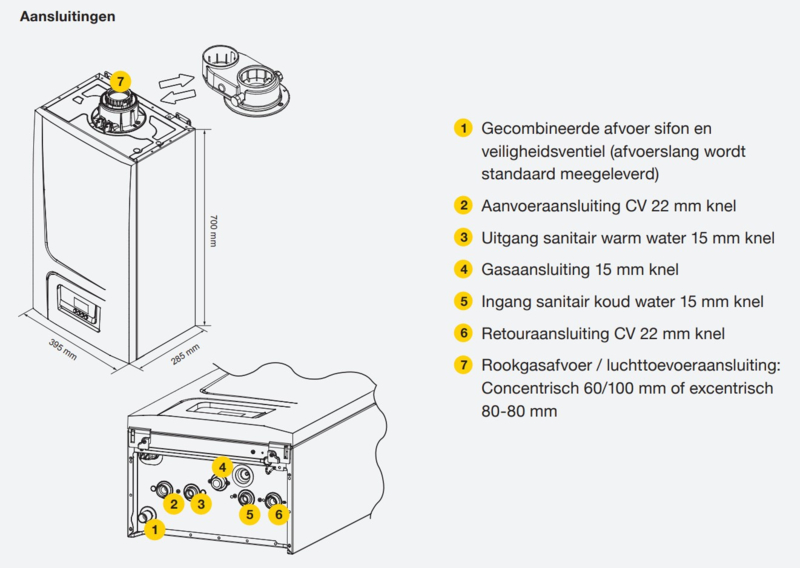 Aansluitingen

7

700 mm

395 mm

285 mm

4

2

3

5

6

1

1 Gecombineerde afvoer sifon en veiligheidsventiel (afvoerslang wordt standaard meegeleverd)

2 Aanvoeraansluiting CV 22 mm knel

3 Uitgang sanitair warm water 15 mm knel

4 Gasaansluiting 15 mm knel

5 Ingang sanitair koud water 15 mm knel

6 Retouraansluiting CV 22 mm knel

7 Rookgasafvoer / luchttoevoeraansluiting: Concentrisch 60/100 mm of excentrisch 80-80 mm