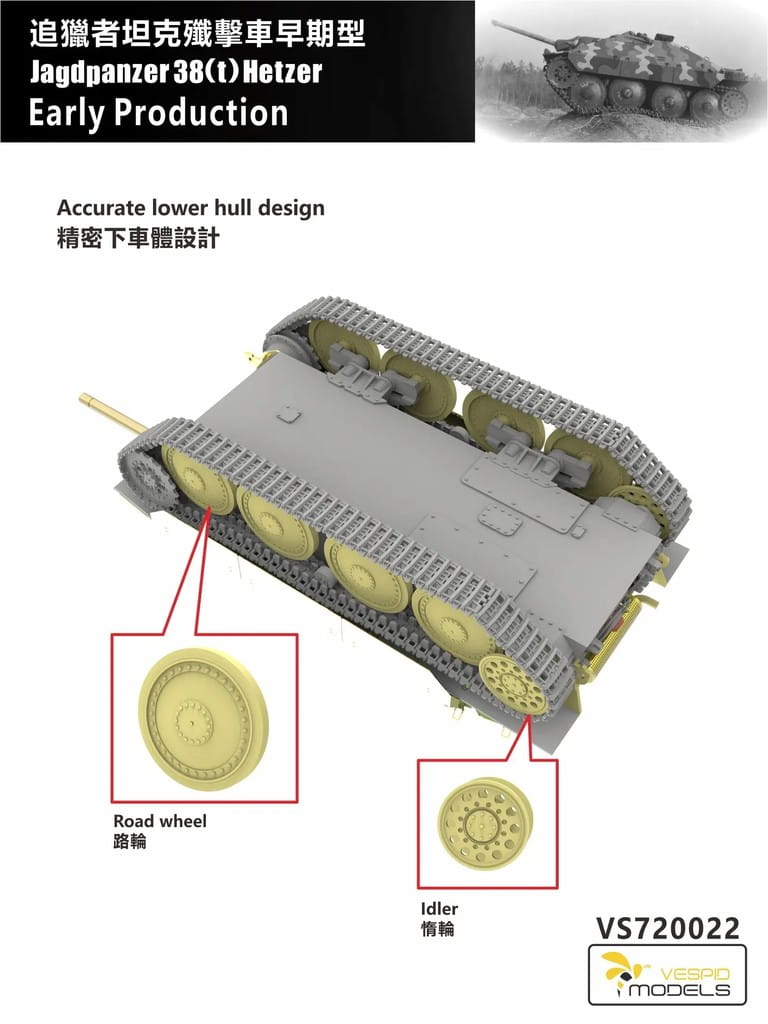 追獵者坦克殲擊車早期型
Jagdpanzer 38(t) Hetzer
Early Production

Accurate lower hull design
精密下車體設計

Road wheel
路輪

Idler
惰輪

VS720022

VESPID MODELS