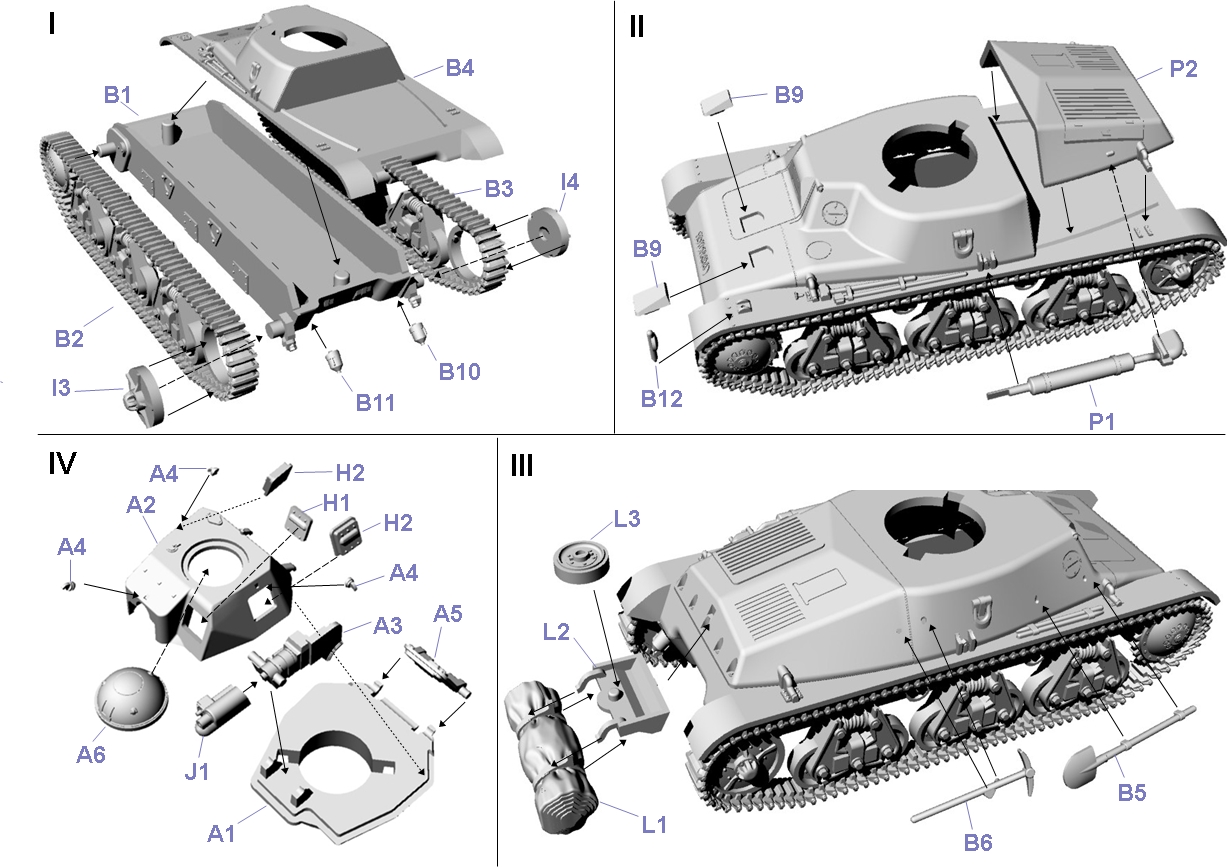 I

B1

B4

B3

I4

B2

I3

B11

B10

II

B9

P2

B9

B12

P1

IV

A4

H2

A2

H1

H2

A4

A4

A3

A5

A6

J1

A1

III

L3

L2

L1

B6

B5