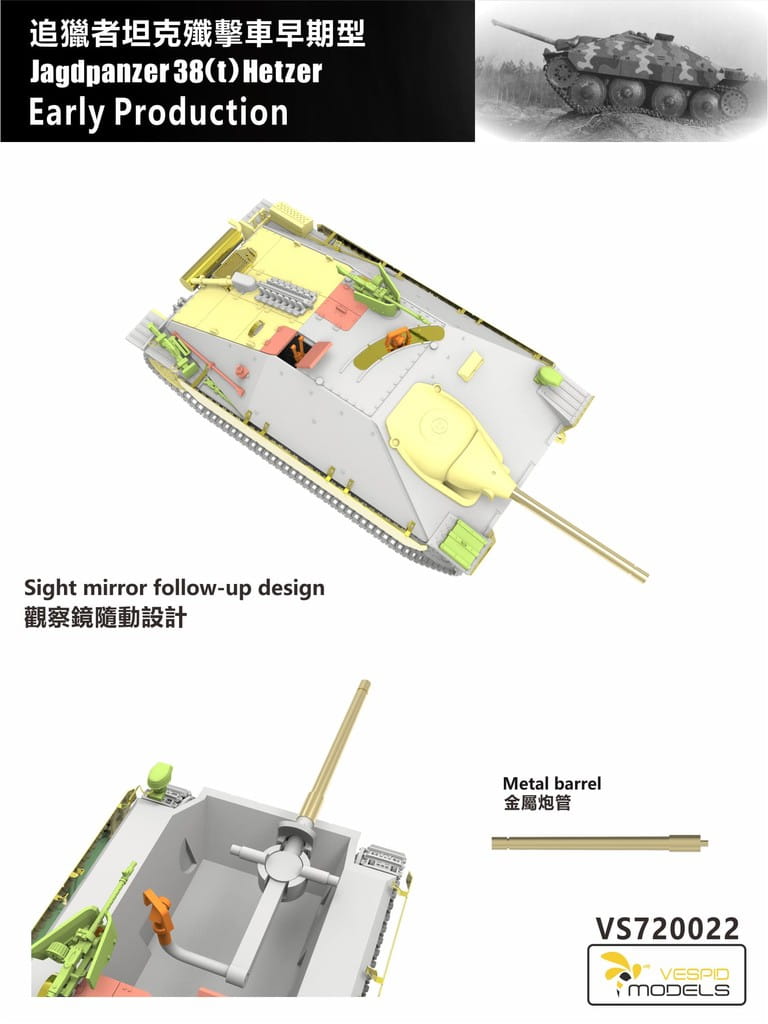 追獵者坦克殲擊車早期型
Jagdpanzer 38(t) Hetzer
Early Production

Sight mirror follow-up design
觀察鏡隨動設計

Metal barrel
金屬炮管

VS720022

VESPID MODELS