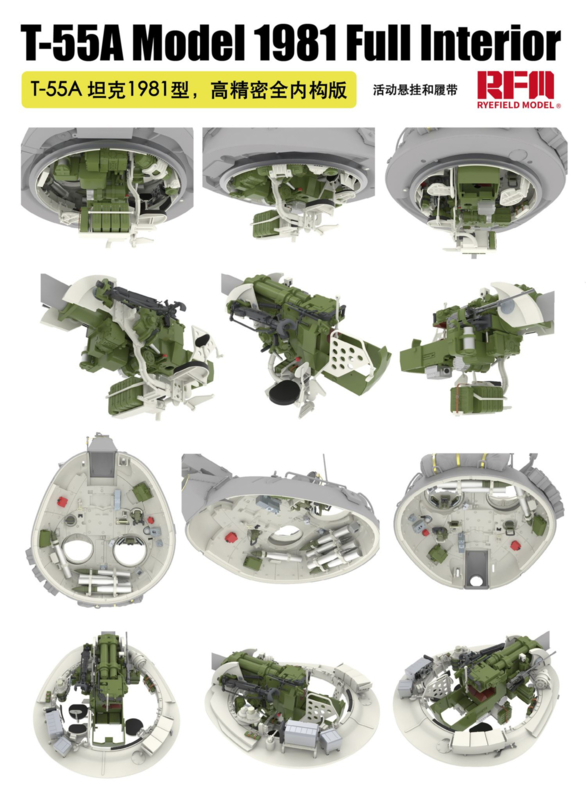 T-55A Model 1981 Full Interior

T-55A 坦克1981型，高精密全内构版

活动悬挂和履带

RFM
RYEFIELD MODEL®