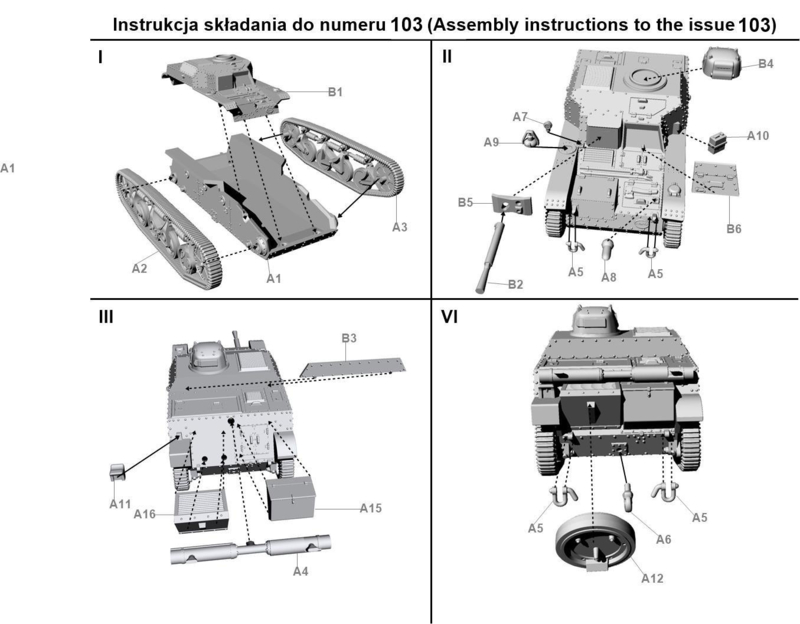 Instrukcja składania do numeru 103 (Assembly instructions to the issue 103)

A1

I

B1

A3

A2

A1

II

B4

A7

A9

A10

B5

B6

A5

A8

A5

B2

III

B3

A11

A16

A15

A4

VI

A5

A6

A5

A12