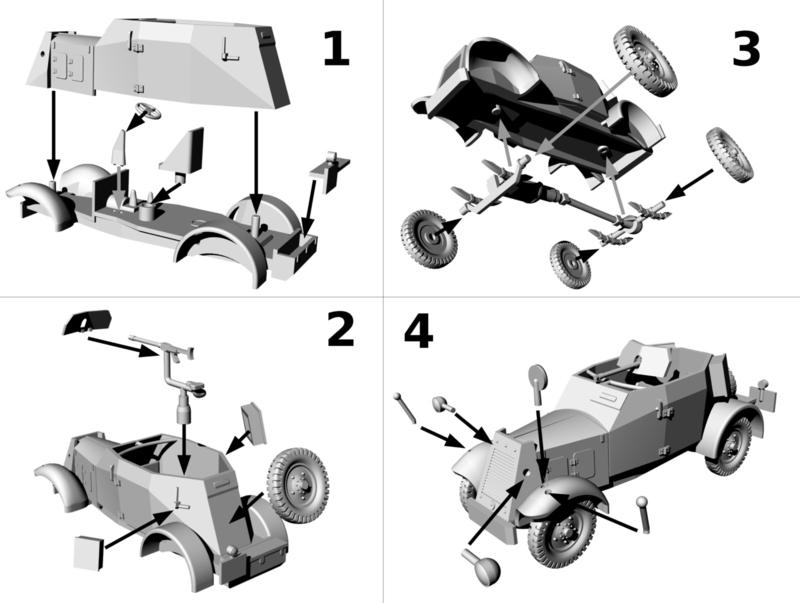 1

3

2

4