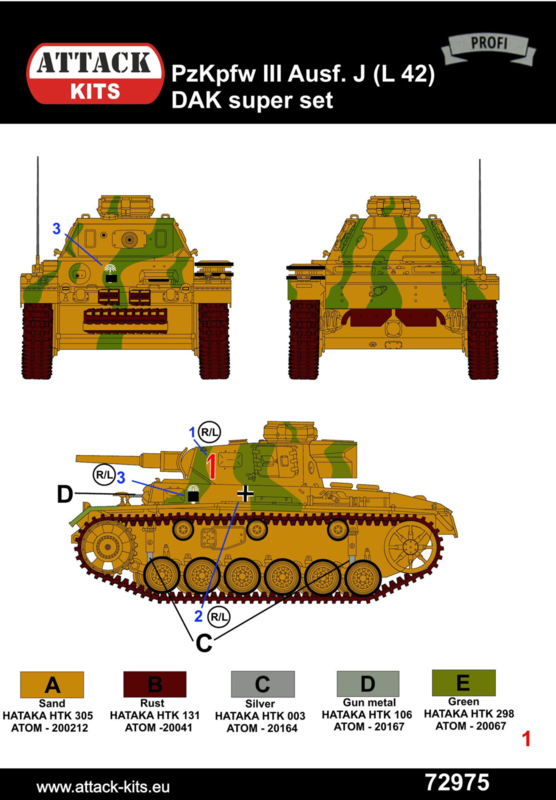 ATTACK KITS

PzKpfw III Ausf. J (L 42)
DAK super set

PROFI

3

1 R/L

1

R/L 3

D

2 R/L

C

A
Sand
HATAKA HTK 305
ATOM - 200212

B
Rust
HATAKA HTK 131
ATOM -20041

C
Silver
HATAKA HTK 003
ATOM - 20164

D
Gun metal
HATAKA HTK 106
ATOM - 20167

E
Green
HATAKA HTK 298
ATOM - 20067

1

www.attack-kits.eu

72975