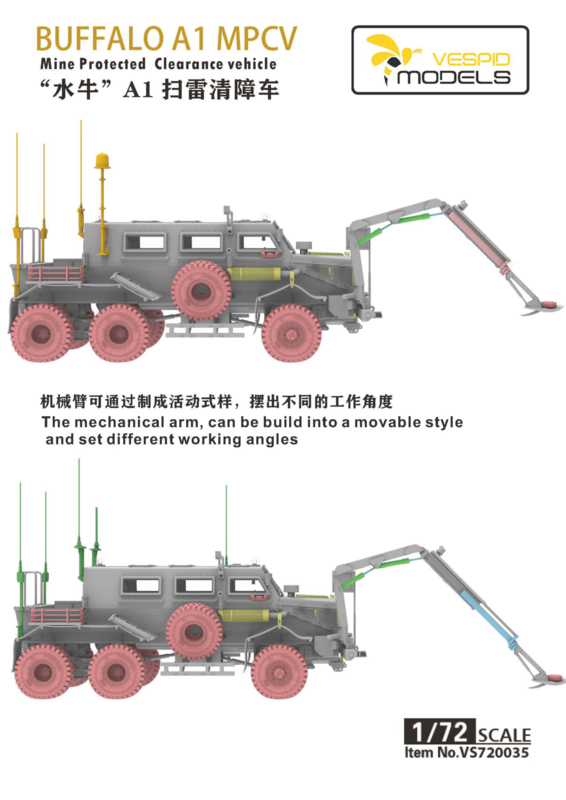 BUFFALO A1 MPCV
Mine Protected Clearance vehicle
“水牛” A1 扫雷清障车

VESPID MODELS

机械臂可通过制成活动式样，摆出不同的工作角度
The mechanical arm, can be build into a movable style and set different working angles

1/72 SCALE
Item No.VS720035