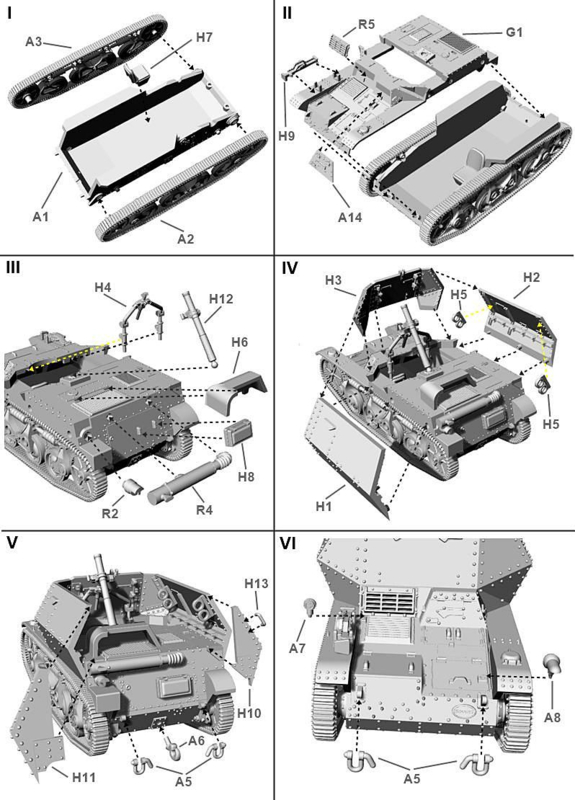 I

A3
H7
A1
A2

II

R5
G1
H9
A14

III

H4
H12
H6
H8
R2
R4

IV

H3
H5
H2
H5
H1

V

H13
H10
H11
A6
A5

VI

A7
A8
A5