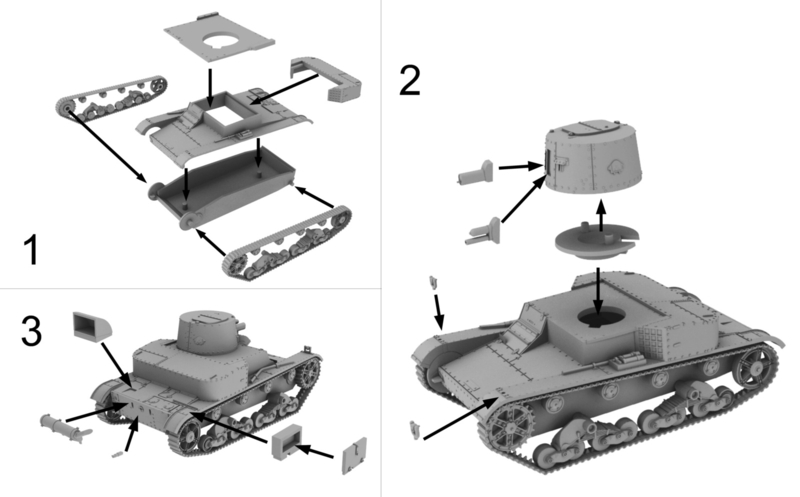 1

2

3