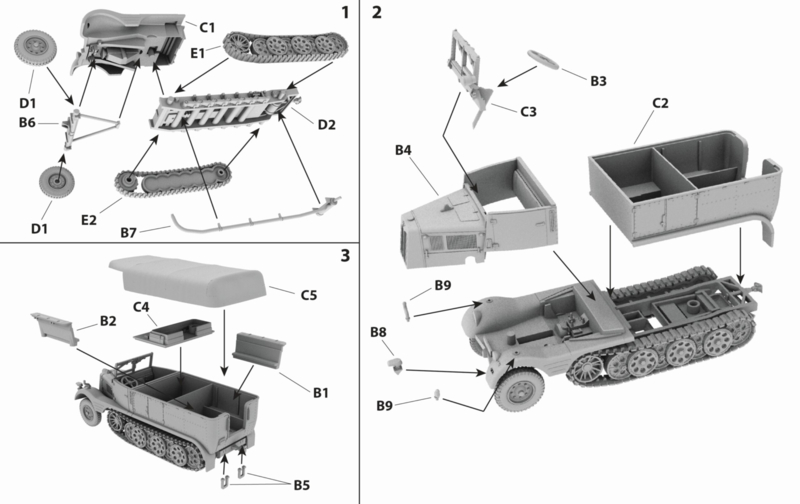 1
C1
E1
D1
B6
D2
D1
E2
B7
2
B3
C3
C2
B4
B9
B8
B9
3
C5
C4
B2
B1
B5