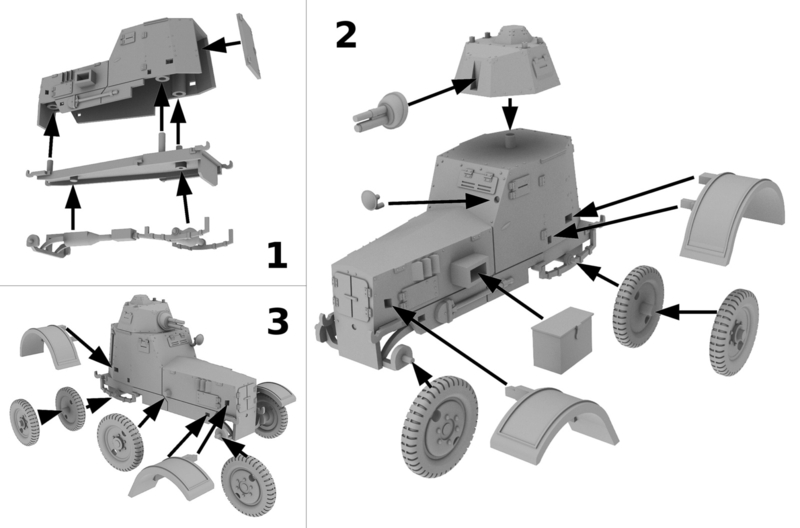 1

2

3