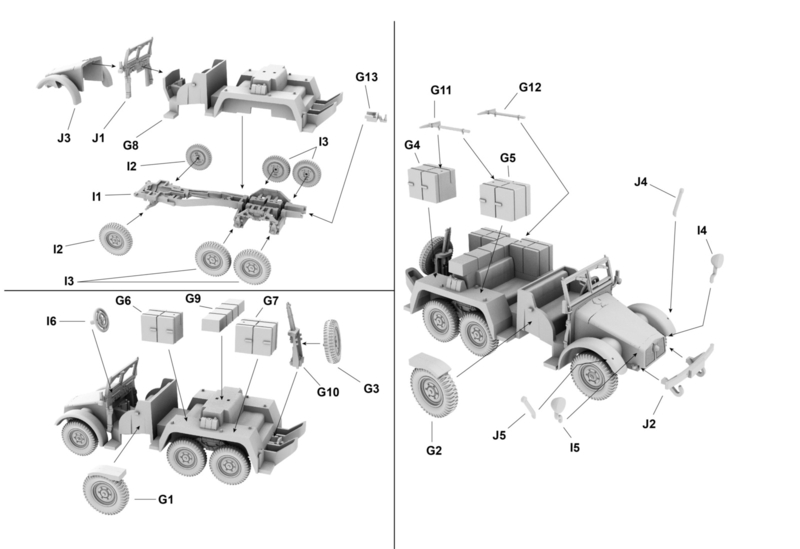 J3
J1
G8
G13
I2
I3
I1
I2
I3

I6
G6
G9
G7
G10
G3
G1

G11
G12
G4
G5
J4
I4
G2
J5
I5
J2