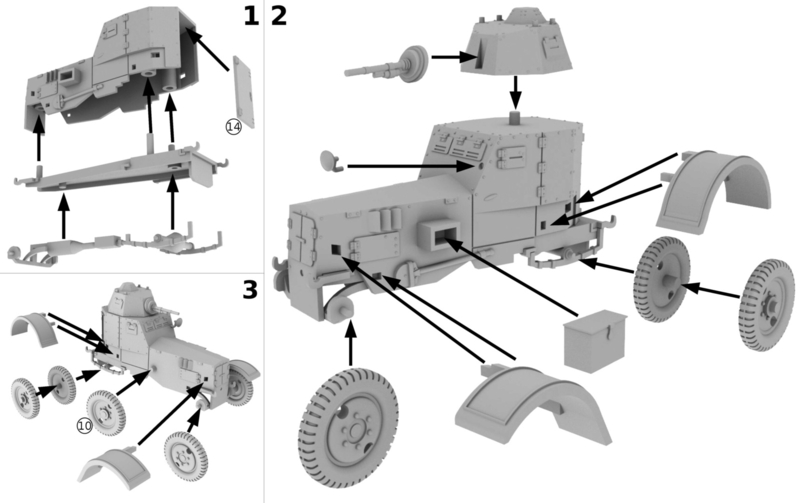 1
14
2
3
10