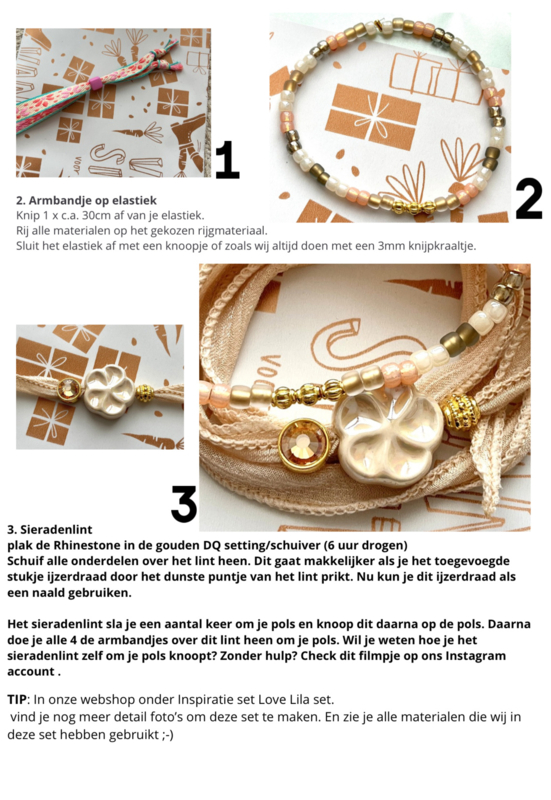 1

2

2. Armbandje op elastiek
Knip 1 x c.a. 30cm af van je elastiek.
Rij alle materialen op het gekozen rijgmateriaal.
Sluit het elastiek af met een knoopje of zoals wij altijd doen met een 3mm knijpkraaltje.

3

3. Sieradenlint
plak de Rhinestone in de gouden DQ setting/schuiver (6 uur drogen)
Schuif alle onderdelen over het lint heen. Dit gaat makkelijker als je het toegevoegde stukje ijzerdraad door het dunste puntje van het lint prikt. Nu kun je dit ijzerdraad als een naald gebruiken.

Het sieradenlint sla je een aantal keer om je pols en knoop dit daarna op de pols. Daarna doe je alle 4 de armbandjes over dit lint heen om je pols. Wil je weten hoe je het sieradenlint zelf om je pols knoopt? Zonder hulp? Check dit filmpje op ons Instagram account .

TIP: In onze webshop onder Inspiratie set Love Lila set.
vind je nog meer detail foto's om deze set te maken. En zie je alle materialen die wij in deze set hebben gebruikt ;-)