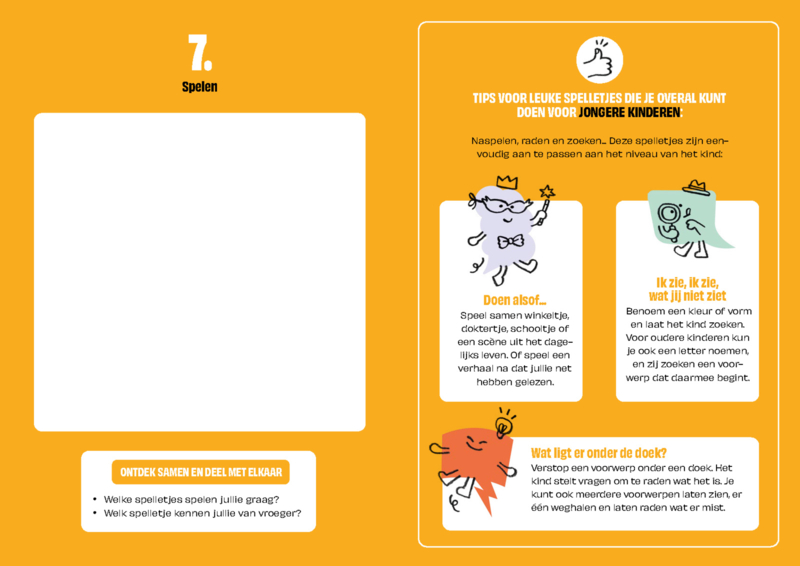 7.

Spelen

ONTDEK SAMEN EN DEEL MET ELKAAR

• Welke spelletjes spelen jullie graag?
• Welk spelletje kennen jullie van vroeger?

TIPS VOOR LEUKE SPELLETJES DIE JE OVERAL KUNT DOEN VOOR JONGERE KINDEREN:

Naspelen, raden en zoeken... Deze spelletjes zijn eenvoudig aan te passen aan het niveau van het kind:

Doen alsof...
Speel samen winkeltje, doktertje, schooltje of een scène uit het dagelijks leven. Of speel een verhaal na dat jullie net hebben gelezen.

Ik zie, ik zie, wat jij niet ziet
Benoem een kleur of vorm en laat het kind zoeken. Voor oudere kinderen kun je ook een letter noemen, en zij zoeken een voorwerp dat daarmee begint.

Wat ligt er onder de doek?
Verstop een voorwerp onder een doek. Het kind stelt vragen om te raden wat het is. Je kunt ook meerdere voorwerpen laten zien, er één weghalen en laten raden wat er mist.