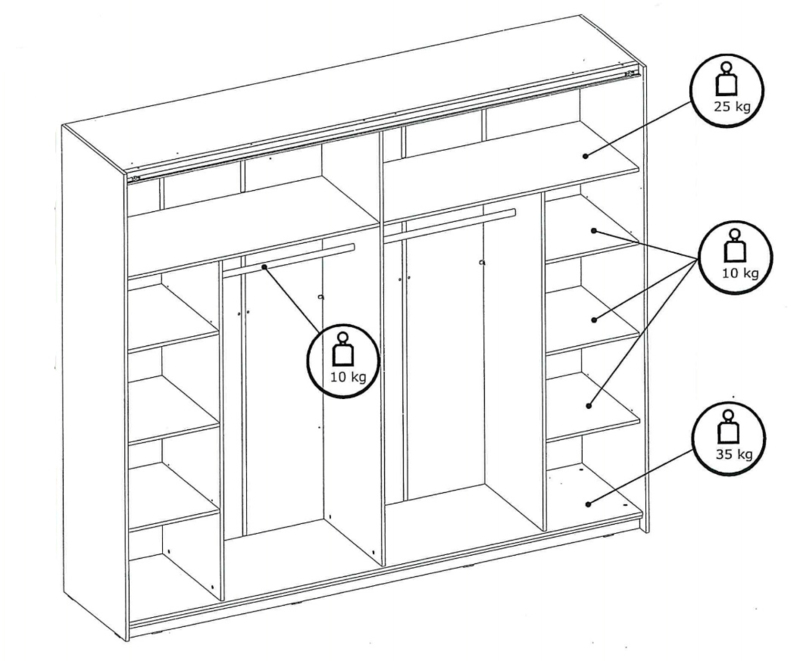 25 kg

10 kg

10 kg

35 kg