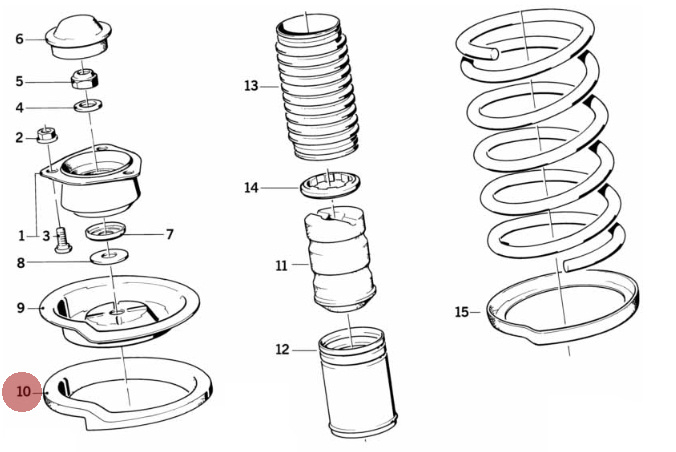 6
5
4
2
1
3
7
8
9
10
13
14
11
12
15