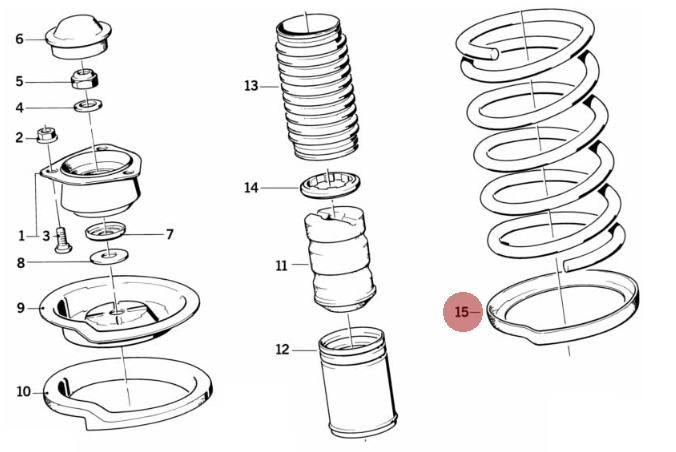 6
5
4
2
1
3
7
8
9
10
13
14
11
12
15