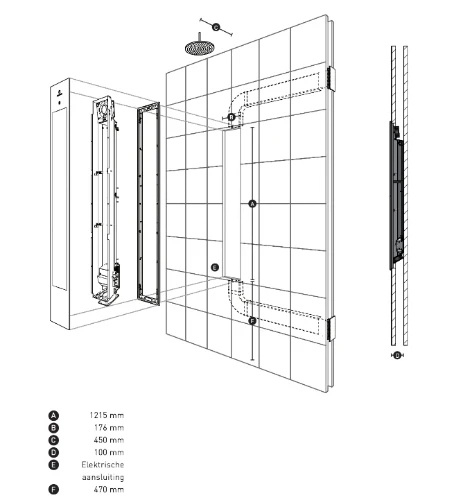 C

B

A

E

F

D

A 1215 mm
B 176 mm
C 450 mm
D 100 mm
E Elektrische aansluiting
F 470 mm