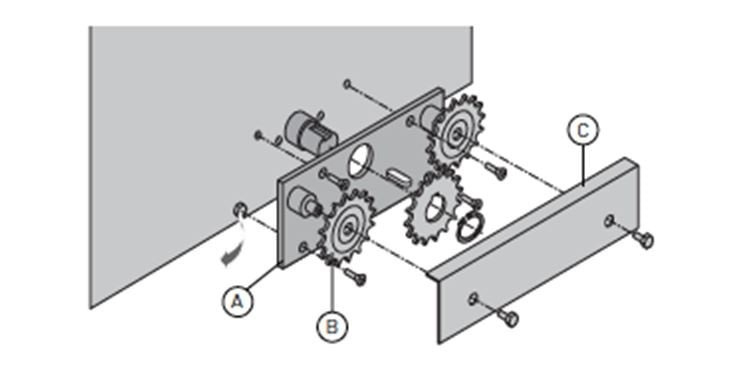 C
A
B