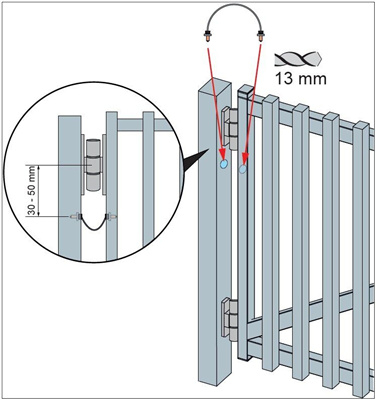 13 mm

30 - 50 mm