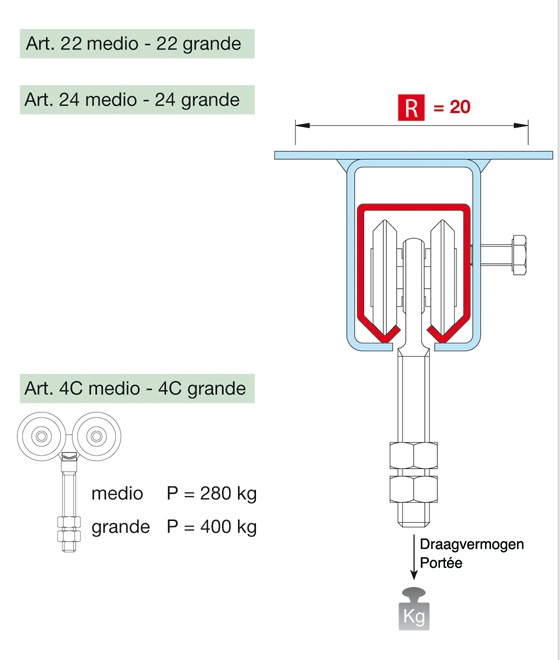 Art. 22 medio - 22 grande

Art. 24 medio - 24 grande

R = 20

Art. 4C medio - 4C grande

medio P = 280 kg

grande P = 400 kg

Draagvermogen
Portée

Kg