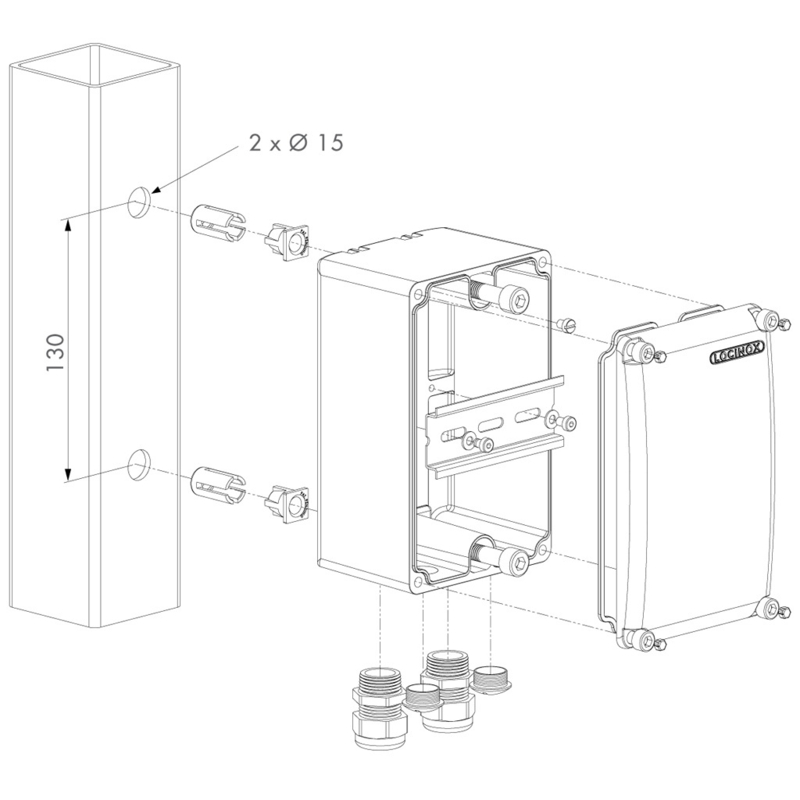 2 x Ø 15

130

LOCINOX