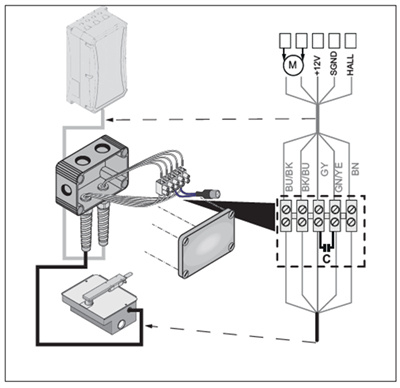 M
+12V
SGND
HALL
BU/BK
BK/BU
GY
GN/YE
BN
C