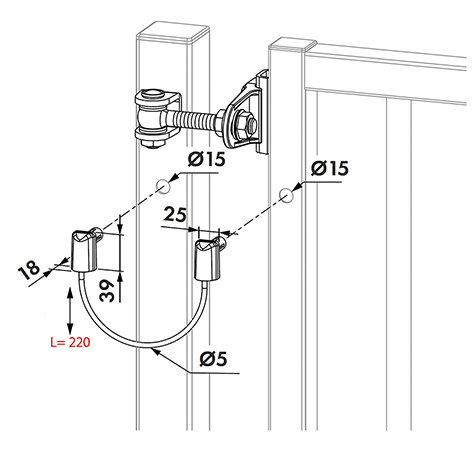 Ø15
Ø15
25
18
39
L= 220
Ø5