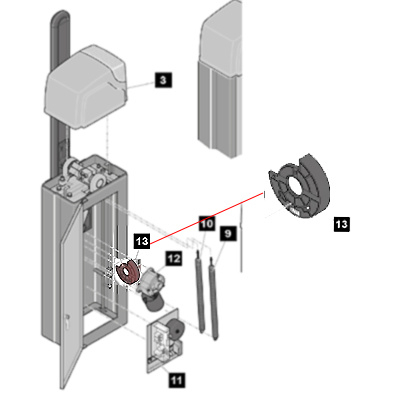 3
13
10
9
13
12
11