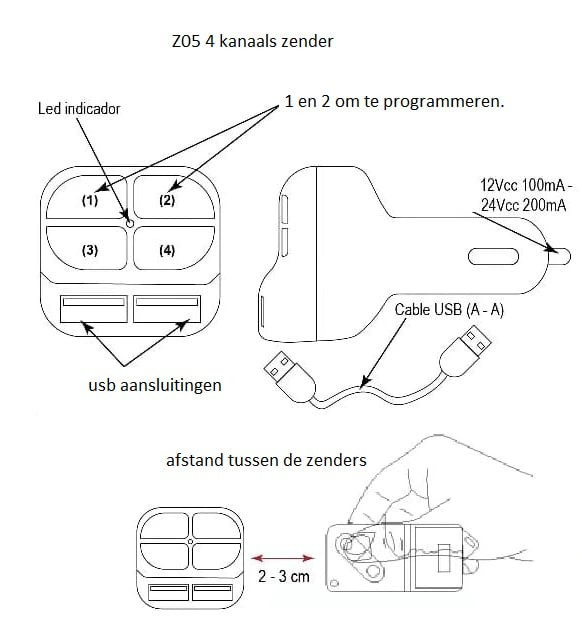 Z05 4 kanaals zender

Led indicador

1 en 2 om te programmeren.

(1)

(2)

(3)

(4)

12Vcc 100mA - 24Vcc 200mA

Cable USB (A - A)

usb aansluitingen

afstand tussen de zenders

2 - 3 cm