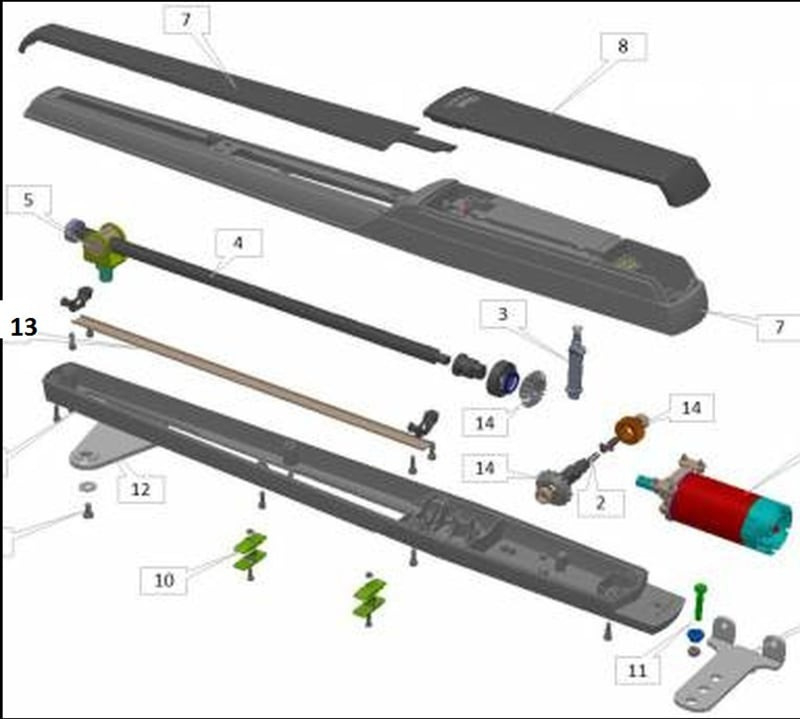 7
8
5
4
7
13
3
14
14
14
2
12
10
11