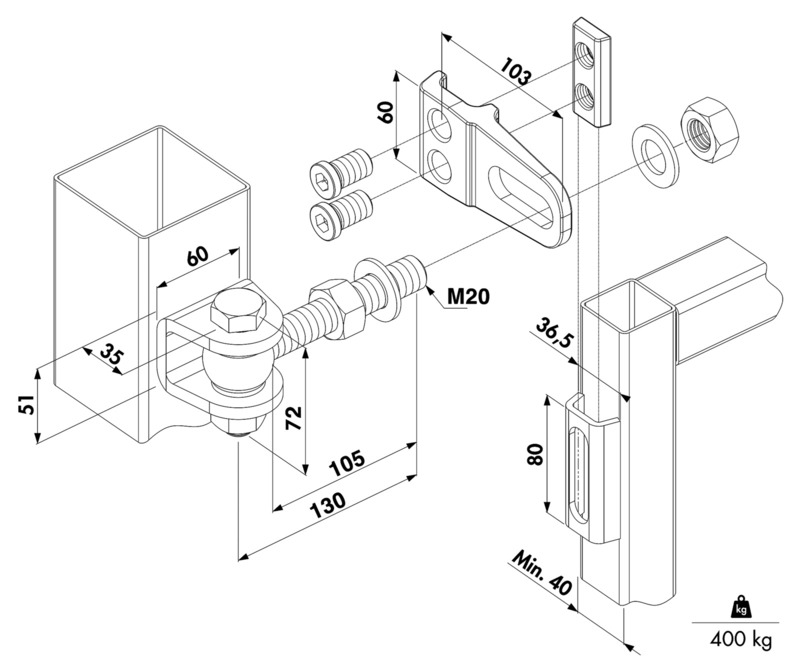 103
60
60
M20
35
51
72
105
130
36,5
80
Min. 40
kg
400 kg