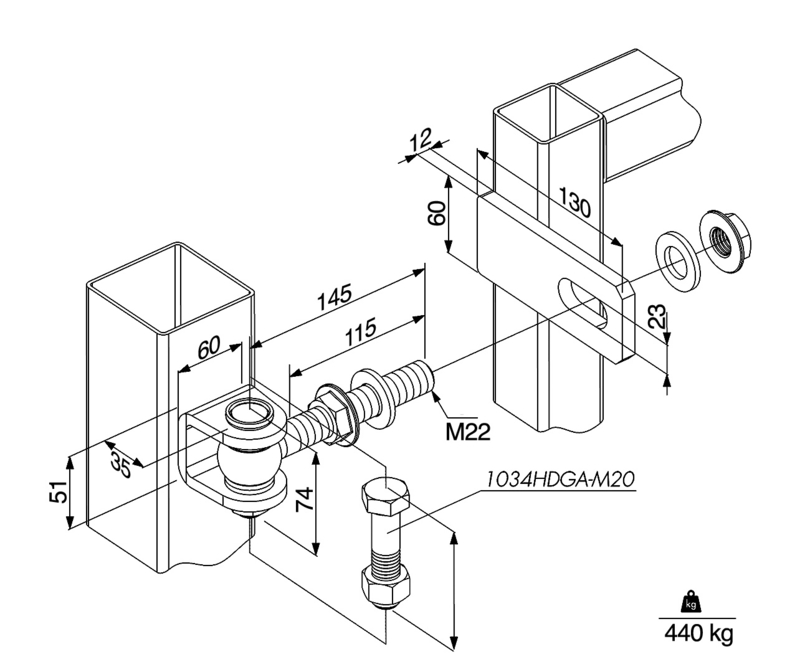 12
130
60
23
145
115
60
M22
35
51
74
1034HDGA-M20
kg
440 kg