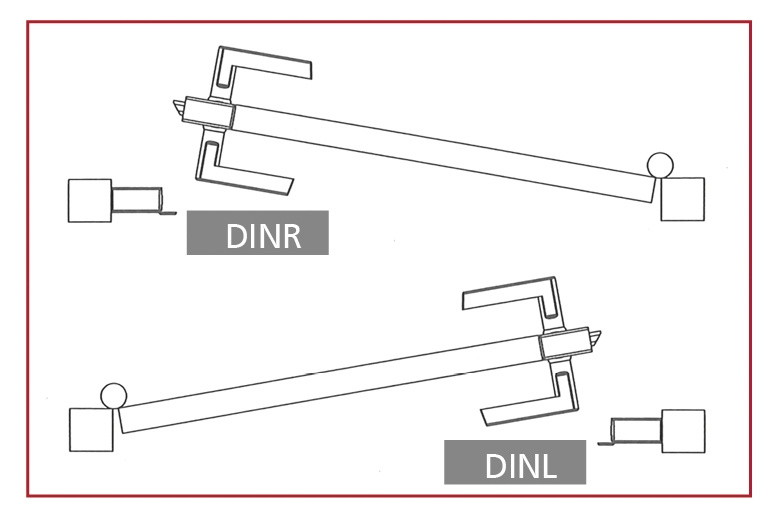 DINR

DINL