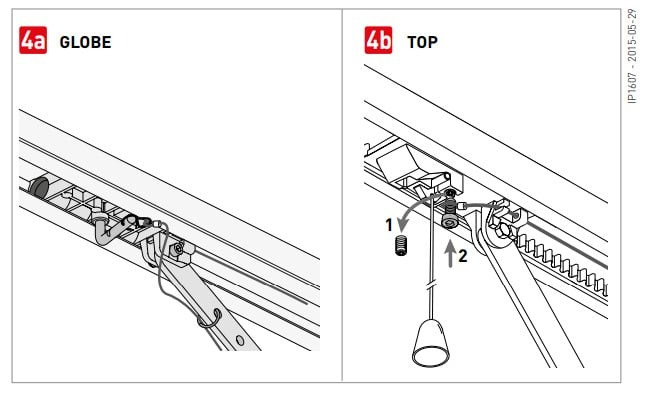 4a GLOBE

4b TOP

1

2

IP1607 - 2015-05-29