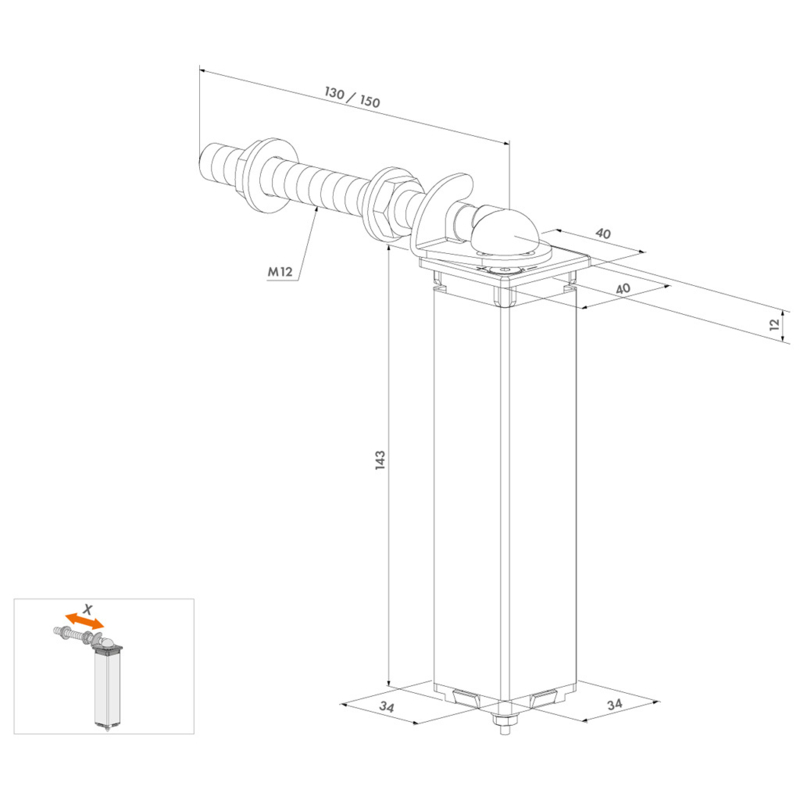 130 / 150

M12

40

40

12

143

34

34

X