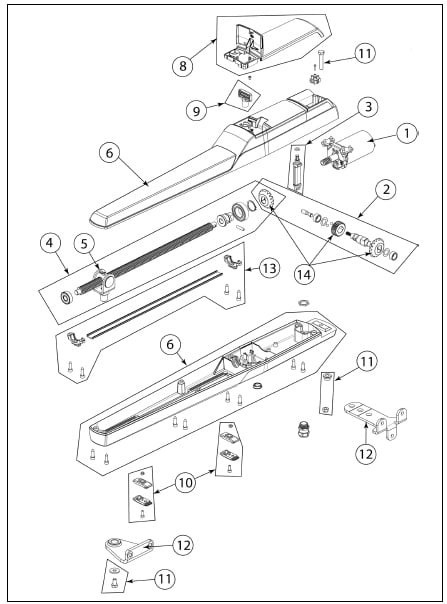 8
11
9
3
1
6
2
4
5
13
14
6
11
12
10
12
11