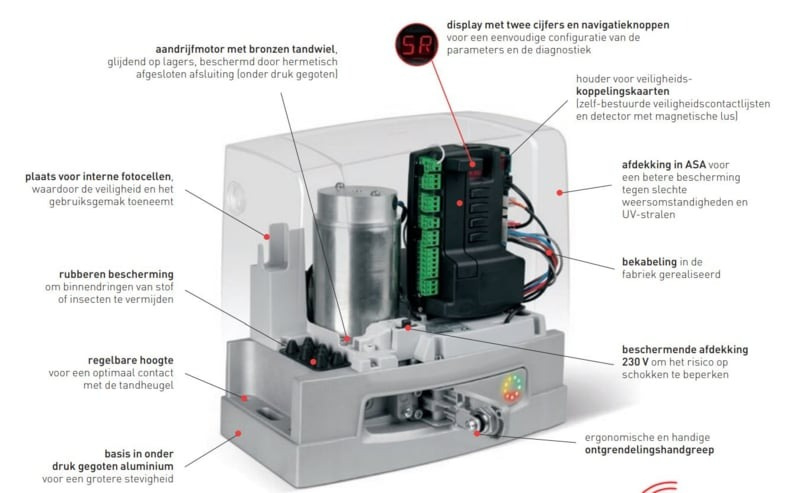 aandrijfmotor met bronzen tandwiel, glijdend op lagers, beschermd door hermetisch afgesloten afsluiting (onder druk gegoten)

SR

display met twee cijfers en navigatieknoppen voor een eenvoudige configuratie van de parameters en de diagnostiek

houder voor veiligheids-koppelingskaarten (zelf-bestuurde veiligheidscontactlijsten en detector met magnetische lus)

plaats voor interne fotocellen, waardoor de veiligheid en het gebruiksgemak toeneemt

afdekking in ASA voor een betere bescherming tegen slechte weersomstandigheden en UV-stralen

bekabeling in de fabriek gerealiseerd

rubberen bescherming om binnendringen van stof of insecten te vermijden

regelbare hoogte voor een optimaal contact met de tandheugel

beschermende afdekking 230 V om het risico op schokken te beperken

ergonomische en handige ontgrendelingshandgreep

basis in onder druk gegoten aluminium voor een grotere stevigheid