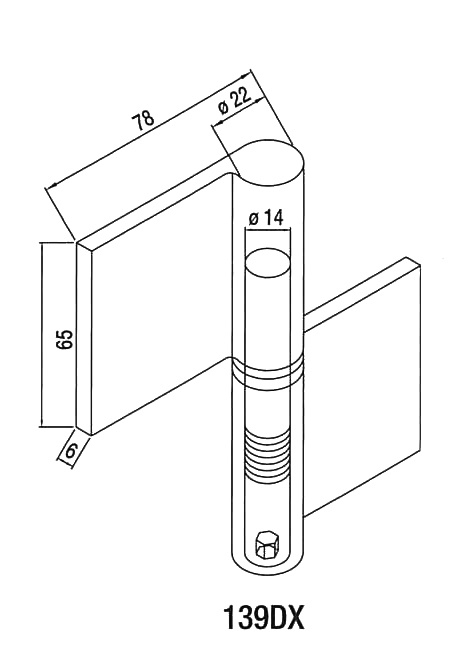 78
ø 22
ø 14
65
6
139DX