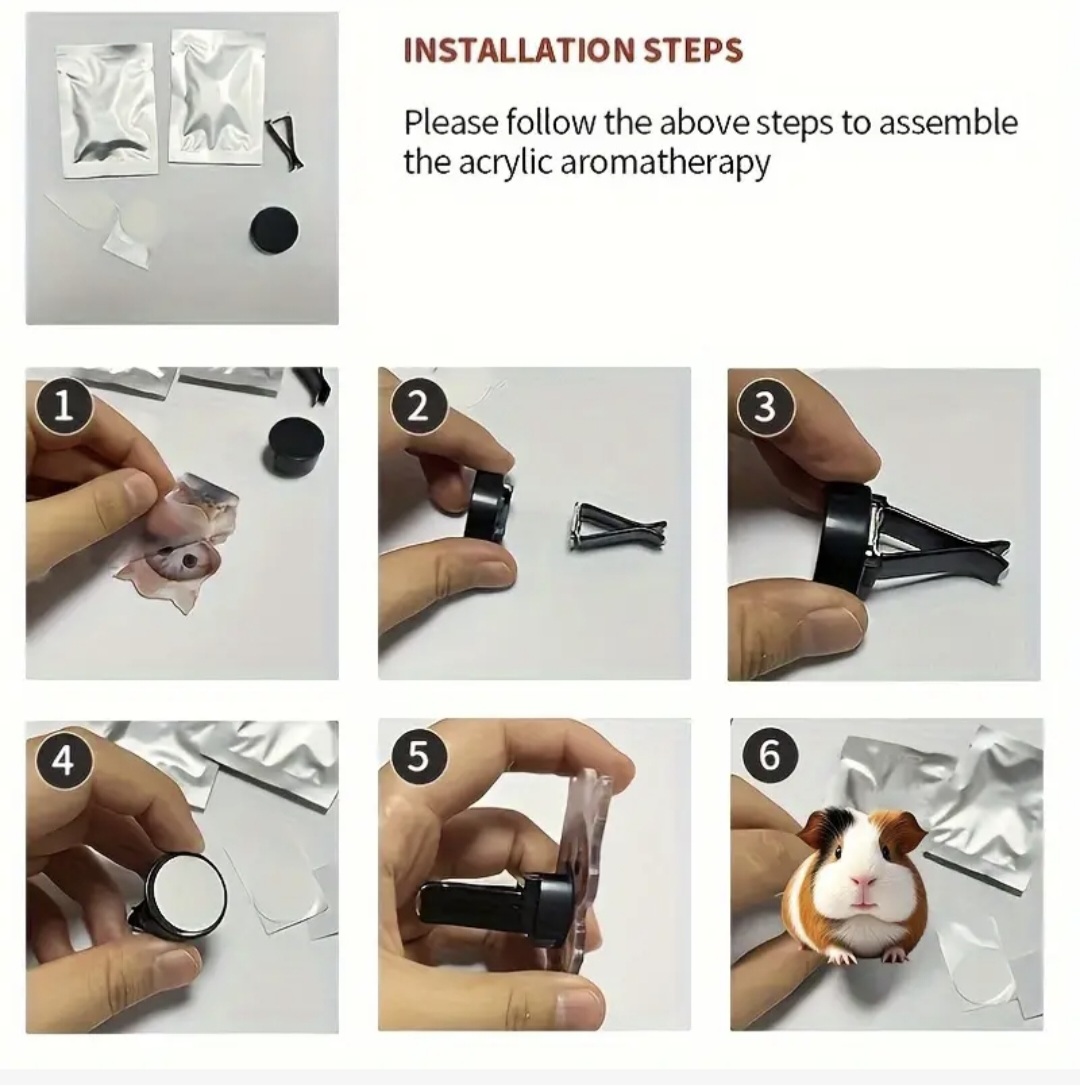 INSTALLATION STEPS

Please follow the above steps to assemble the acrylic aromatherapy

1

2

3

4

5

6