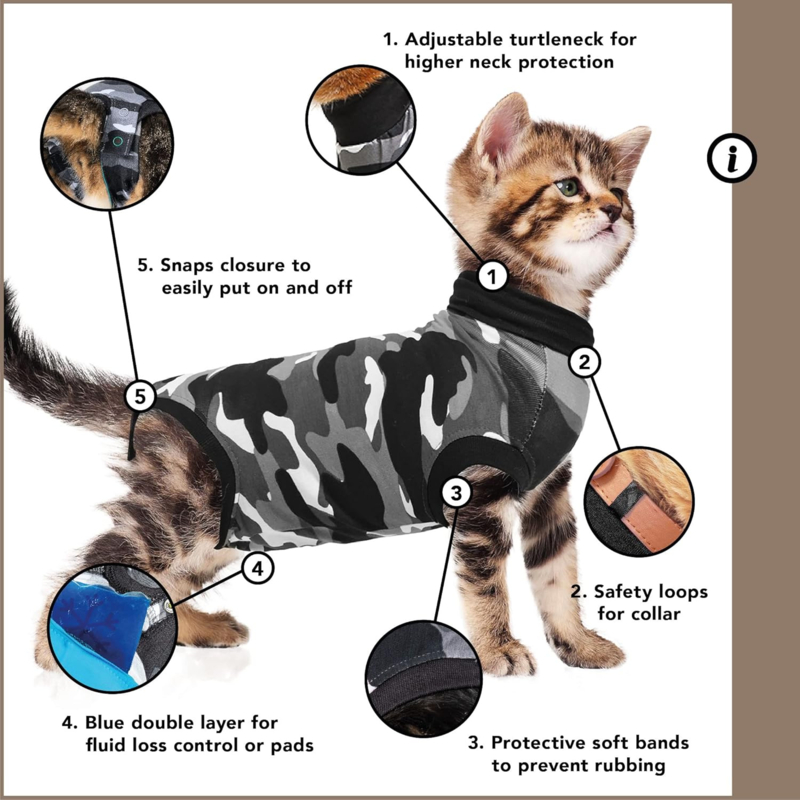 1. Adjustable turtleneck for higher neck protection

i

5. Snaps closure to easily put on and off

1

2

5

3

4

2. Safety loops for collar

4. Blue double layer for fluid loss control or pads

3. Protective soft bands to prevent rubbing