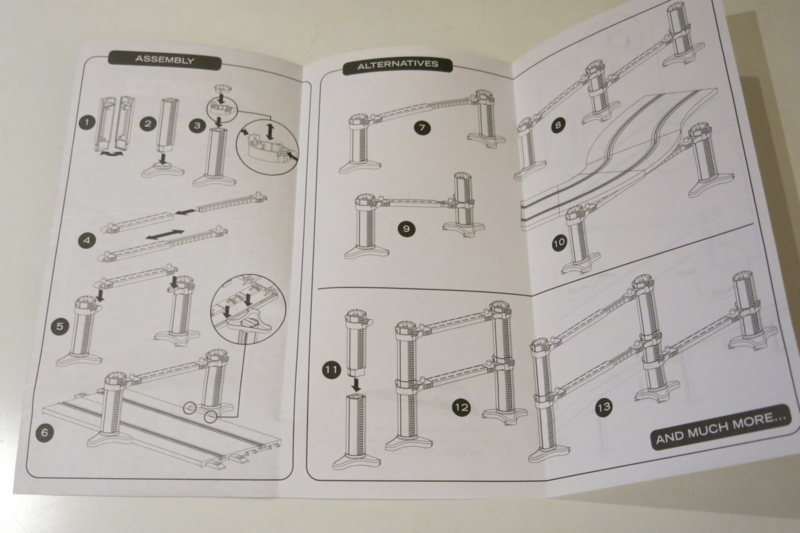 ASSEMBLY

1
2
3
4
5
6

ALTERNATIVES

7
8
9
10
11
12
13

AND MUCH MORE...