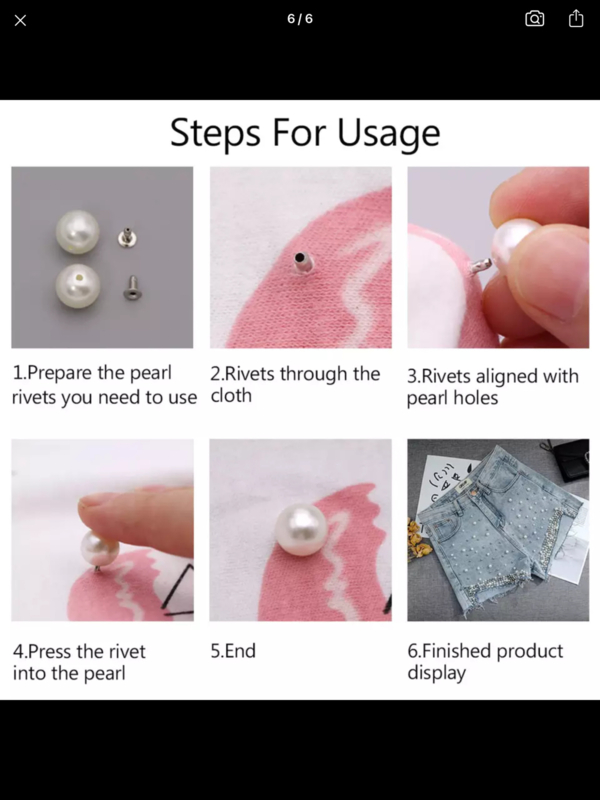 6 / 6

Steps For Usage

1.Prepare the pearl rivets you need to use

2.Rivets through the cloth

3.Rivets aligned with pearl holes

4.Press the rivet into the pearl

5.End

6.Finished product display