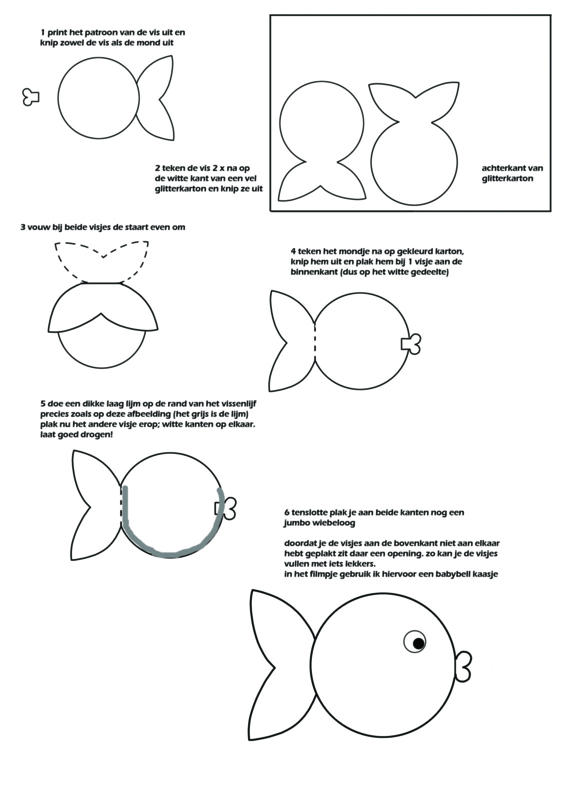 1 print het patroon van de vis uit en knip zowel de vis als de mond uit

2 teken de vis 2 x na op de witte kant van een vel glitterkarton en knip ze uit

achterkant van glitterkarton

3 vouw bij beide visjes de staart even om

4 teken het mondje na op gekleurd karton, knip hem uit en plak hem bij 1 visje aan de binnenkant (dus op het witte gedeelte)

5 doe een dikke laag lijm op de rand van het vissenlijf precies zoals op deze afbeelding (het grijs is de lijm) plak nu het andere visje erop; witte kanten op elkaar. laat goed drogen!

6 tenslotte plak je aan beide kanten nog een jumbo wiebeloog

doordat je de visjes aan de bovenkant niet aan elkaar hebt geplakt zit daar een opening. zo kan je de visjes vullen met iets lekkers.
in het filmpje gebruik ik hiervoor een babybell kaasje