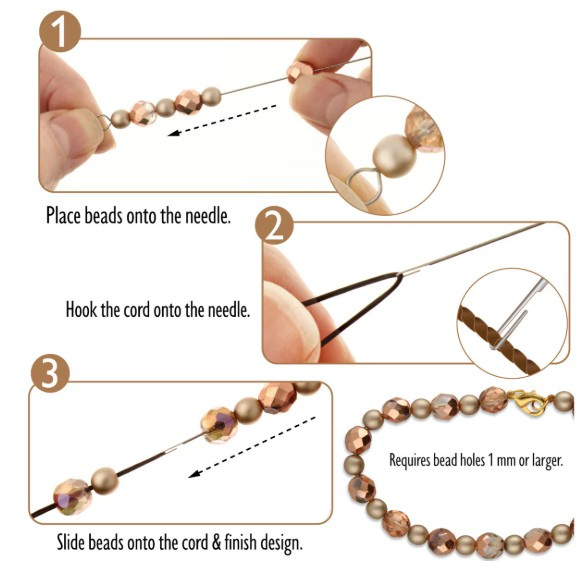 1

Place beads onto the needle.

2

Hook the cord onto the needle.

3

Slide beads onto the cord & finish design.

Requires bead holes 1 mm or larger.