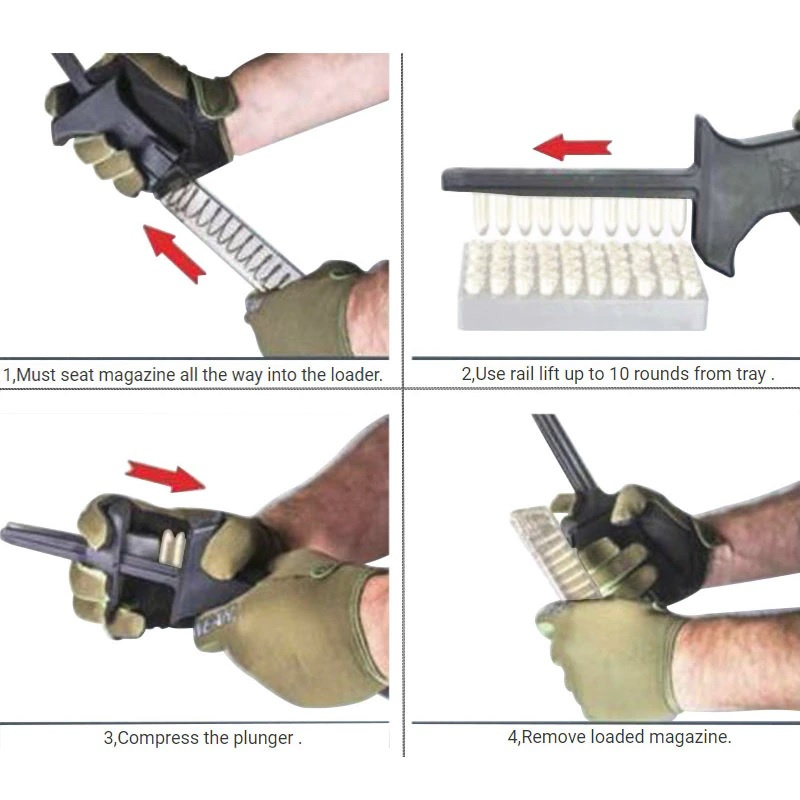 1,Must seat magazine all the way into the loader.

2,Use rail lift up to 10 rounds from tray .

3,Compress the plunger .

4,Remove loaded magazine.