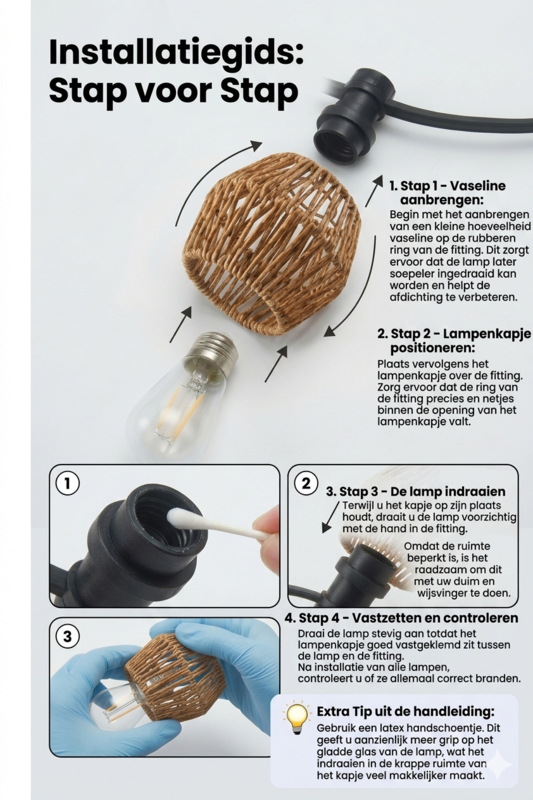 Installatiegids: Stap voor Stap

1. Stap 1 - Vaseline aanbrengen:
Begin met het aanbrengen van een kleine hoeveelheid vaseline op de rubberen ring van de fitting. Dit zorgt ervoor dat de lamp later soepeler ingedraaid kan worden en helpt de afdichting te verbeteren.

2. Stap 2 - Lampenkapje positioneren:
Plaats vervolgens het lampenkapje over de fitting. Zorg ervoor dat de ring van de fitting precies en netjes binnen de opening van het lampenkapje valt.

1

2

3. Stap 3 - De lamp indraaien
Terwijl u het kapje op zijn plaats houdt, draait u de lamp voorzichtig met de hand in de fitting.

Omdat de ruimte beperkt is, is het raadzaam om dit met uw duim en wijsvinger te doen.

3

4. Stap 4 - Vastzetten en controleren
Draai de lamp stevig aan totdat het lampenkapje goed vastgeklemd zit tussen de lamp en de fitting.
Na installatie van alle lampen, controleert u of ze allemaal correct branden.

Extra Tip uit de handleiding:
Gebruik een latex handschoentje. Dit geeft u aanzienlijk meer grip op het gladde glas van de lamp, wat het indraaien in de krappe ruimte van het kapje veel makkelijker maakt.