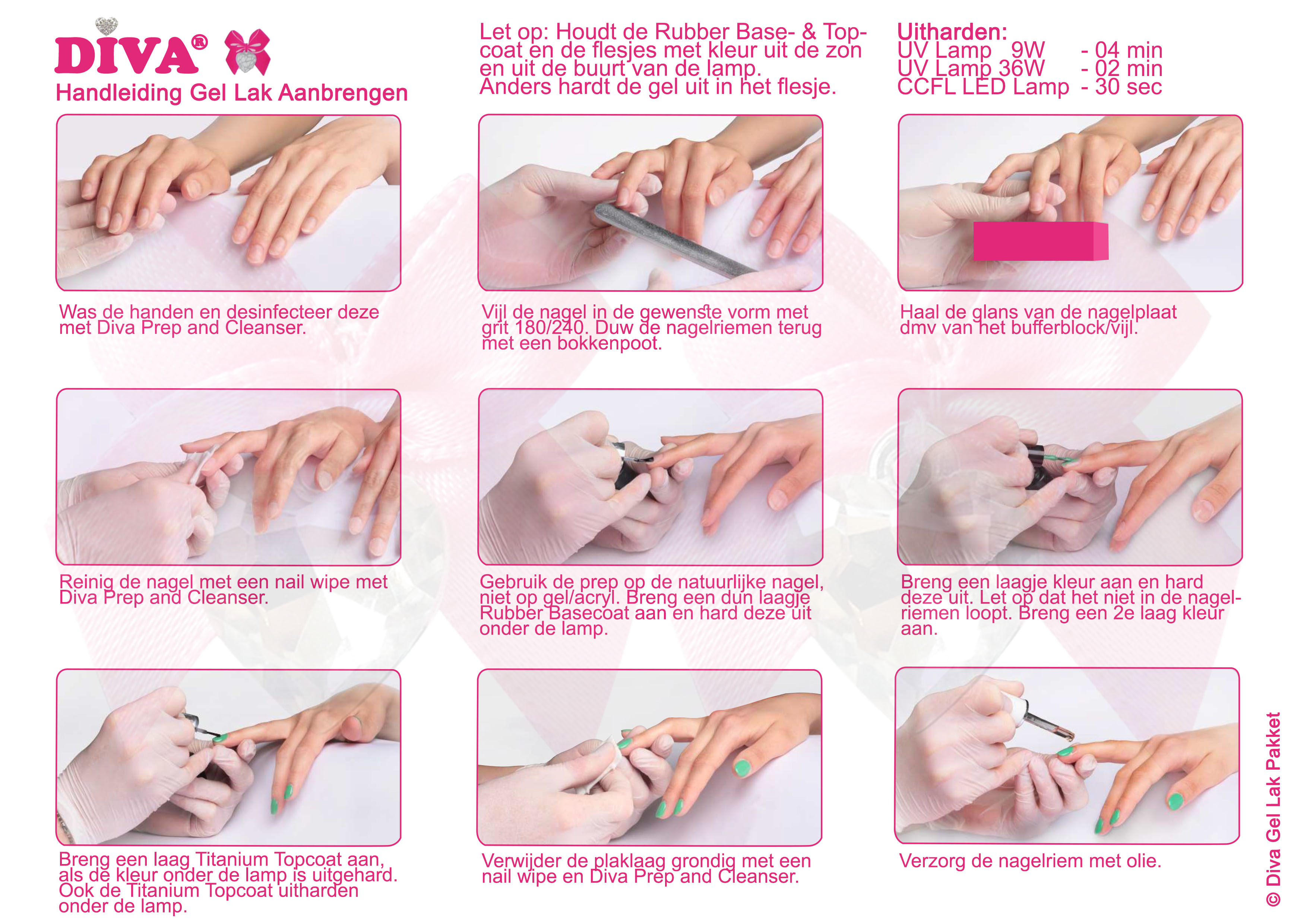 DIVA®

Handleiding Gel Lak Aanbrengen

Let op: Houdt de Rubber Base- & Topcoat en de flesjes met kleur uit de zon en uit de buurt van de lamp. Anders hardt de gel uit in het flesje.

Uitharden:
UV Lamp 9W - 04 min
UV Lamp 36W - 02 min
CCFL LED Lamp - 30 sec

Was de handen en desinfecteer deze met Diva Prep and Cleanser.

Vijl de nagel in de gewenste vorm met grit 180/240. Duw de nagelriemen terug met een bokkenpoot.

Haal de glans van de nagelplaat dmv van het bufferblock/vijl.

Reinig de nagel met een nail wipe met Diva Prep and Cleanser.

Gebruik de prep op de natuurlijke nagel, niet op gel/acryl. Breng een dun laagje Rubber Basecoat aan en hard deze uit onder de lamp.

Breng een laagje kleur aan en hard deze uit. Let op dat het niet in de nagelriemen loopt. Breng een 2e laag kleur aan.

Breng een laag Titanium Topcoat aan, als de kleur onder de lamp is uitgehard. Ook de Titanium Topcoat uitharden onder de lamp.

Verwijder de plaklaag grondig met een nail wipe en Diva Prep and Cleanser.

Verzorg de nagelriem met olie.

© Diva Gel Lak Pakket