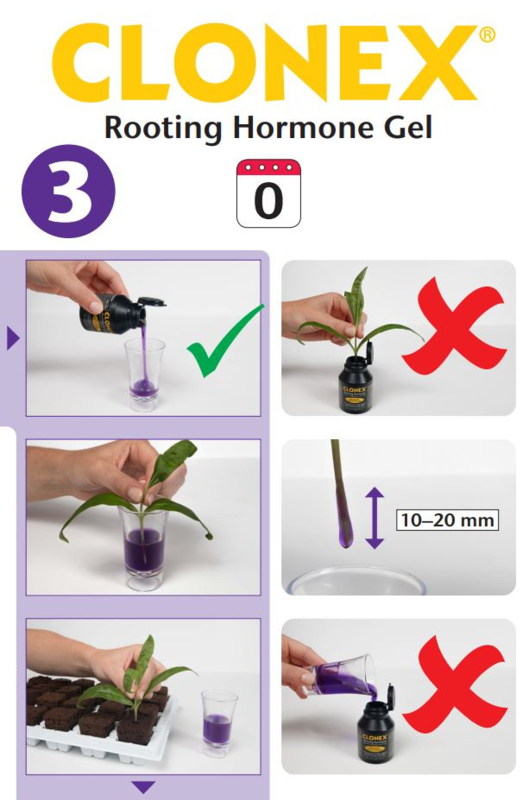 CLONEX®
Rooting Hormone Gel

3

0

CLONEX

10–20 mm

CLONEX