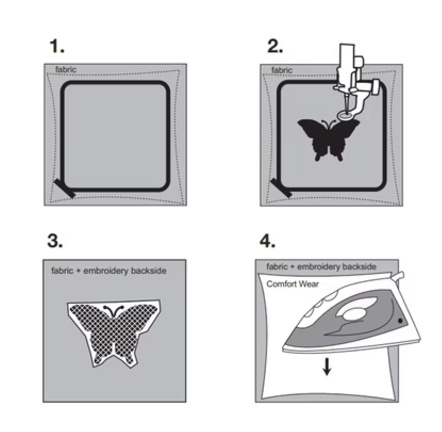 1.

fabric

2.

fabric

3.

fabric + embroidery backside

4.

fabric + embroidery backside

Comfort Wear